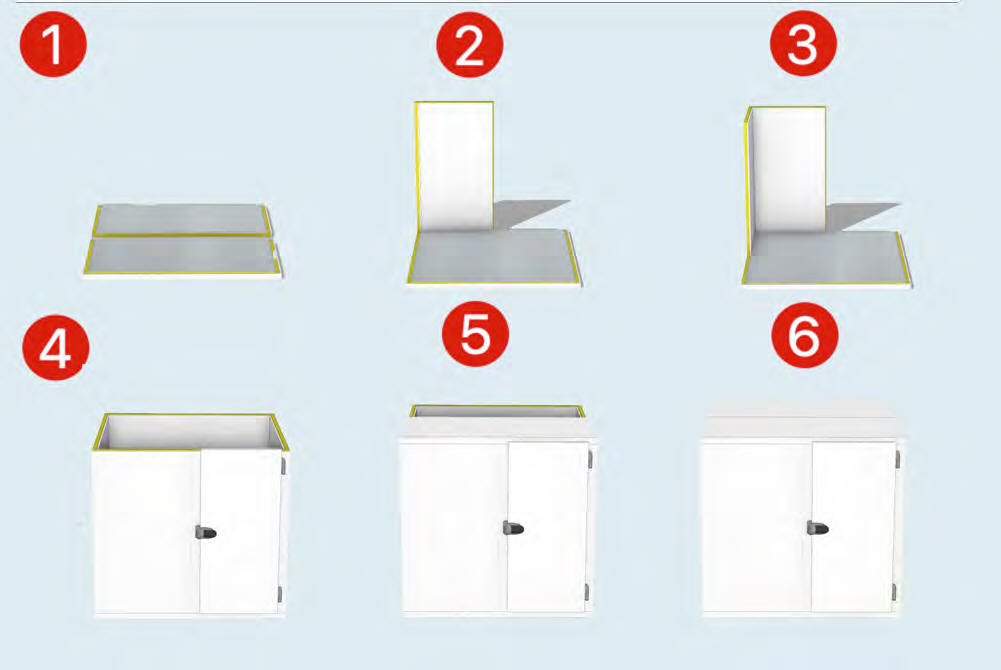 1
2
3
4
5
6