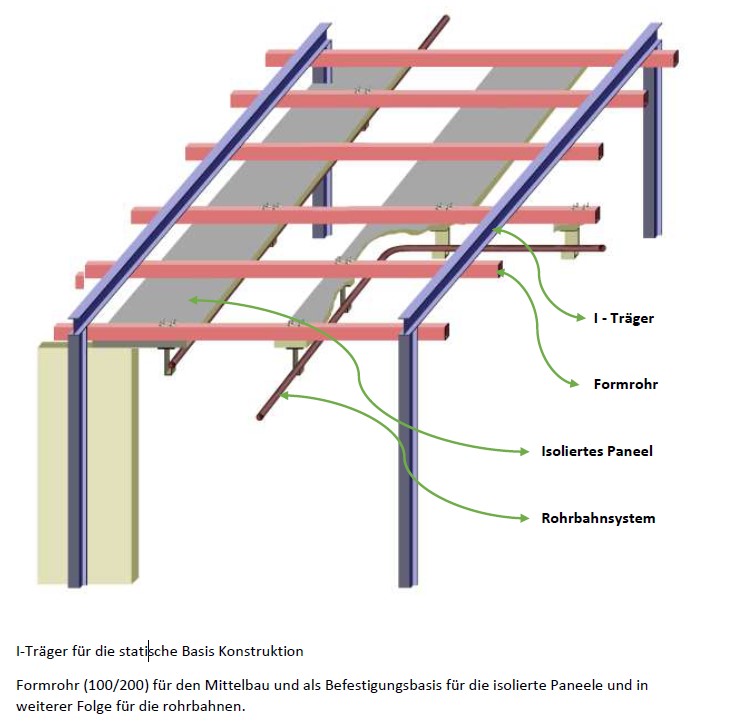 I - Träger

Formrohr

Isoliertes Paneel

Rohrbahnsystem

I-Träger für die statische Basis Konstruktion

Formrohr (100/200) für den Mittelbau und als Befestigungsbasis für die isolierte Paneele und in weiterer Folge für die rohrbahnen.