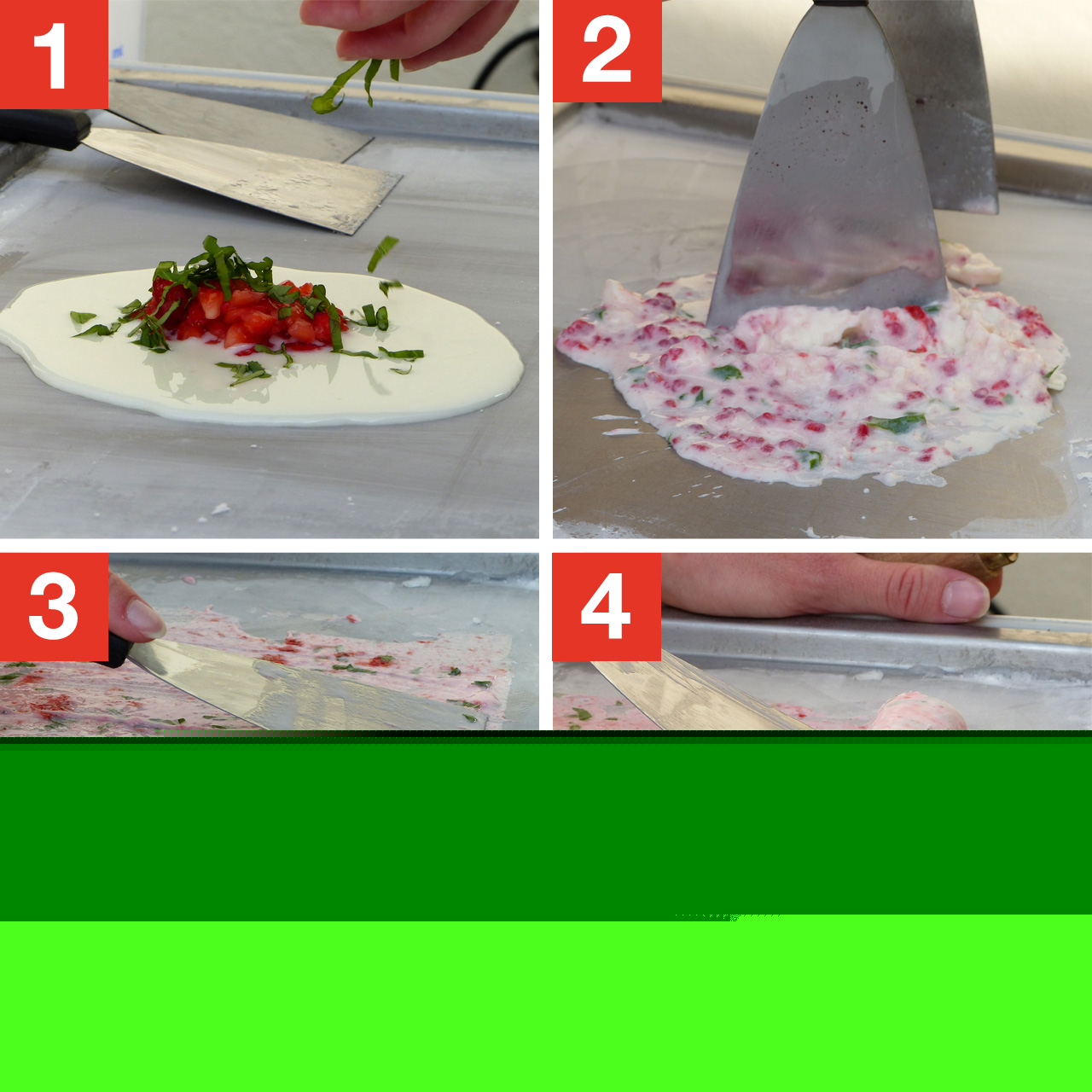 1

2

3

4