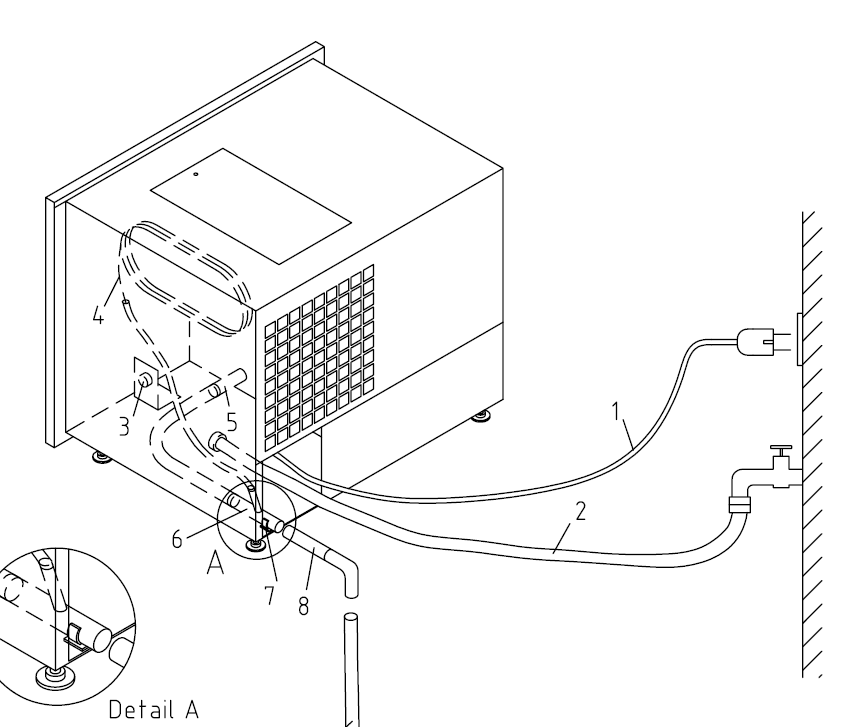 4
3
5
1
2
6
A
7
8
Detail A